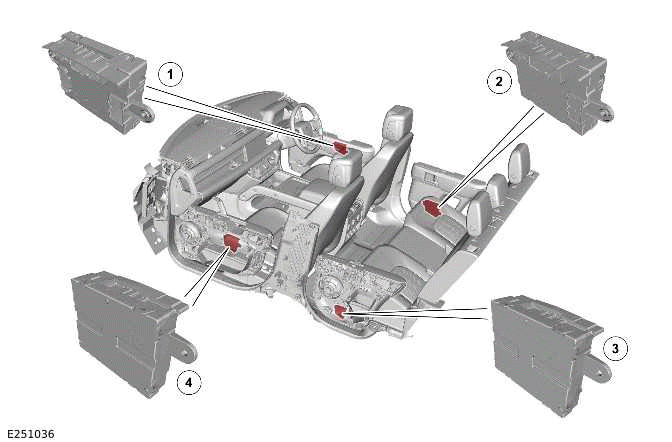 1
2
3
4
E251036